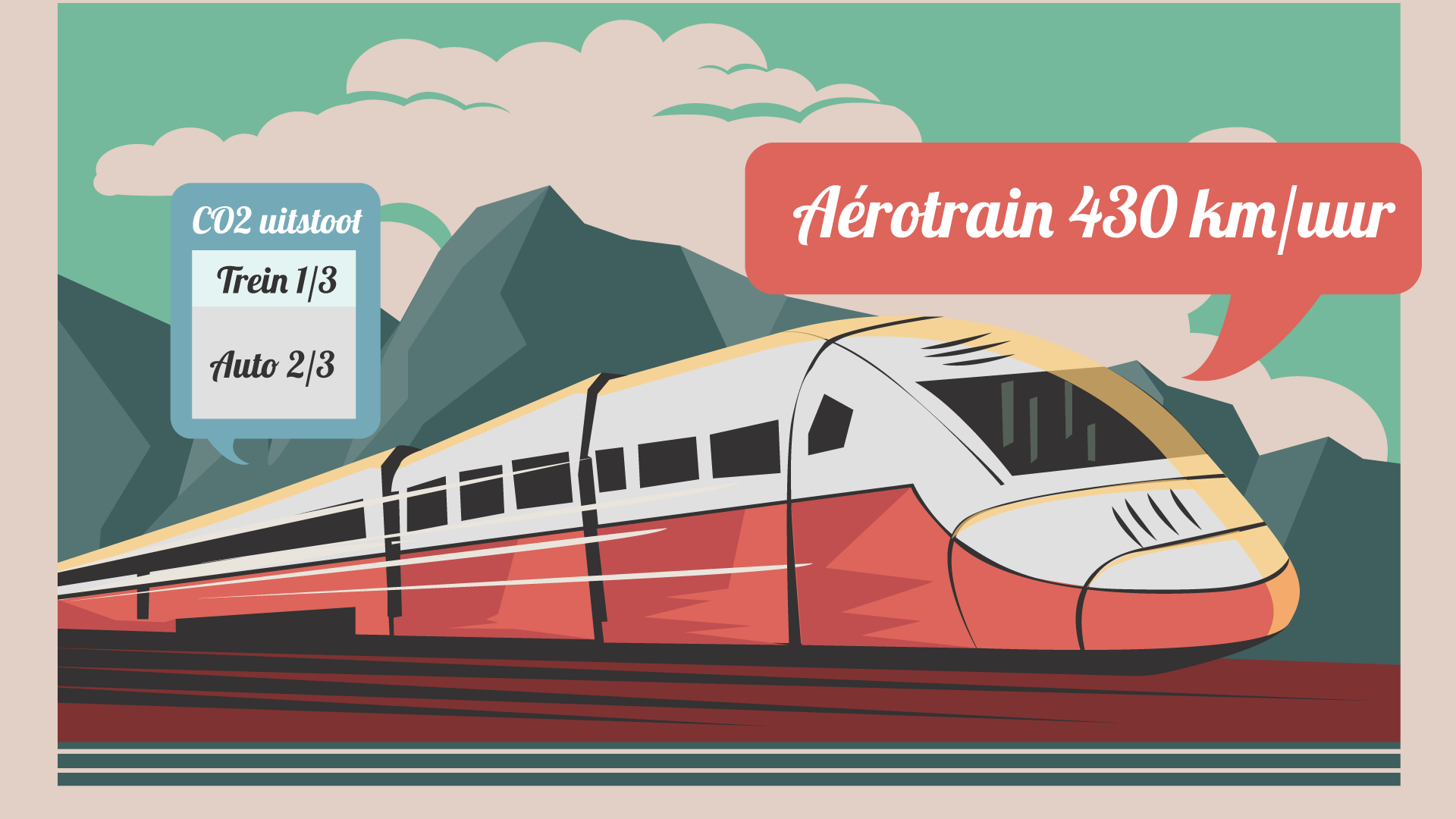 CO2 uitstoot

Trein 1/3

Auto 2/3

Aérotrain 430 km/uur